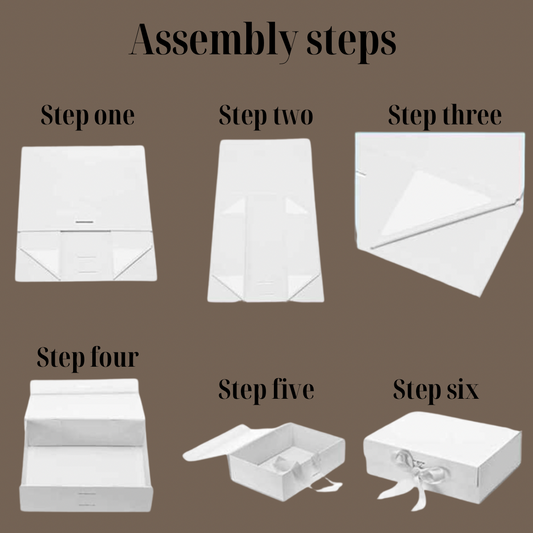 Assembly steps

Step one

Step two

Step three

Step four

Step five

Step six