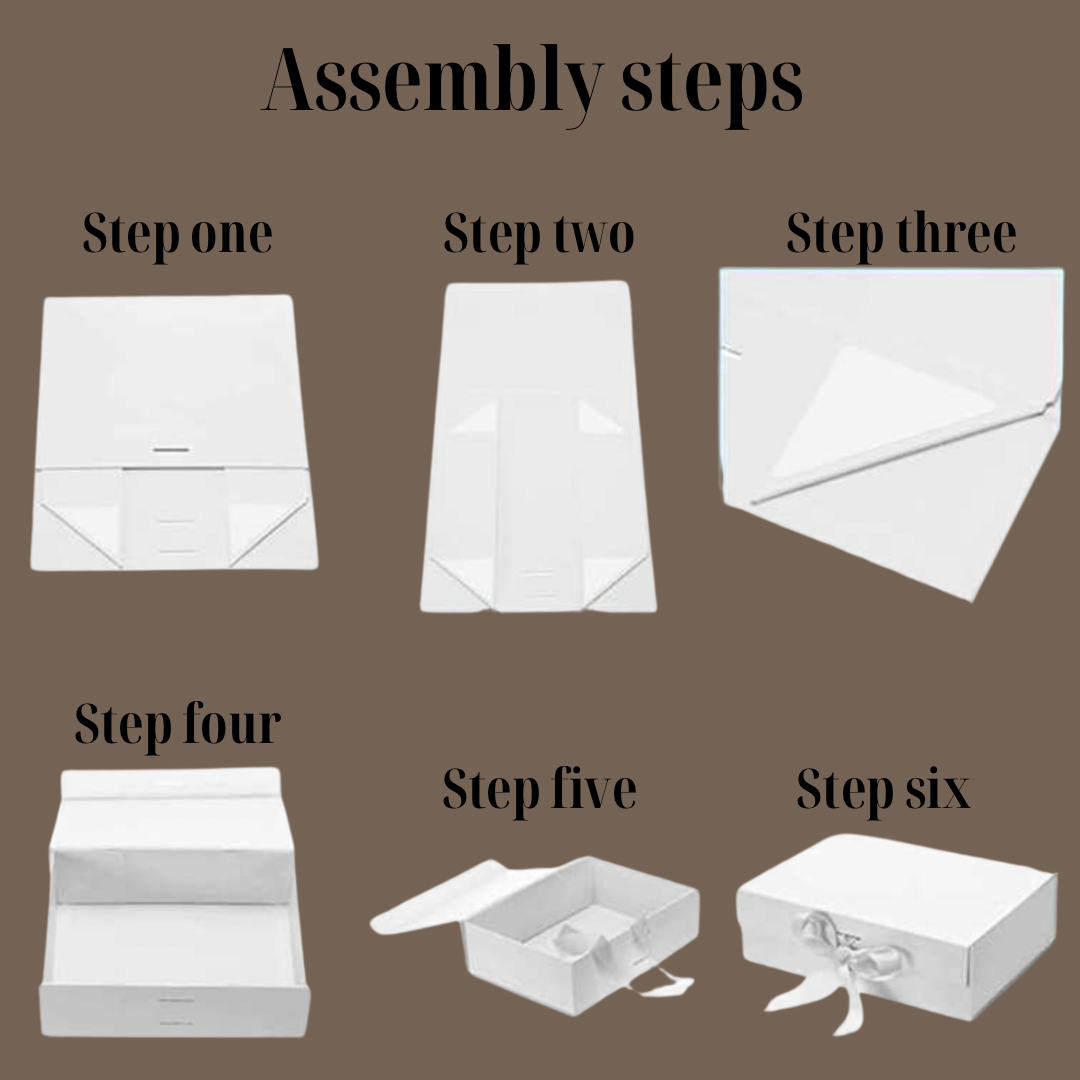 Assembly steps

Step one

Step two

Step three

Step four

Step five

Step six